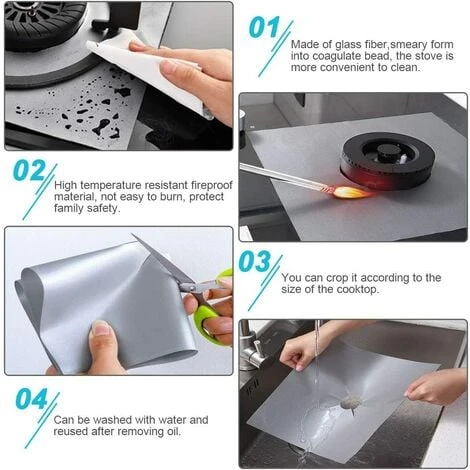 01

Made of glass fiber,smeary form into coagulate bead, the stove is more convenient to clean.

02

High temperature resistant fireproof material, not easy to burn, protect family safety.

03

You can crop it according to the size of the cooktop.

04

Can be washed with water and reused after removing oil.