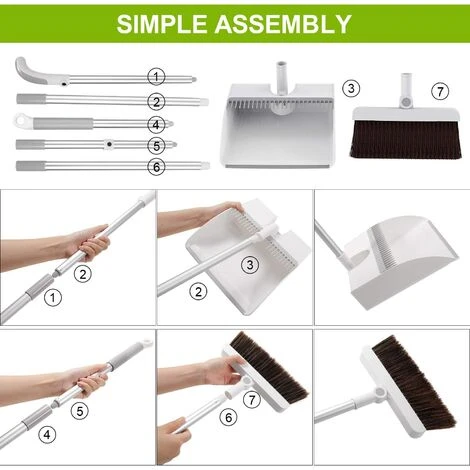 SIMPLE ASSEMBLY

1
2
4
5
6
3
7

2
1

3
2

5
4

7
6